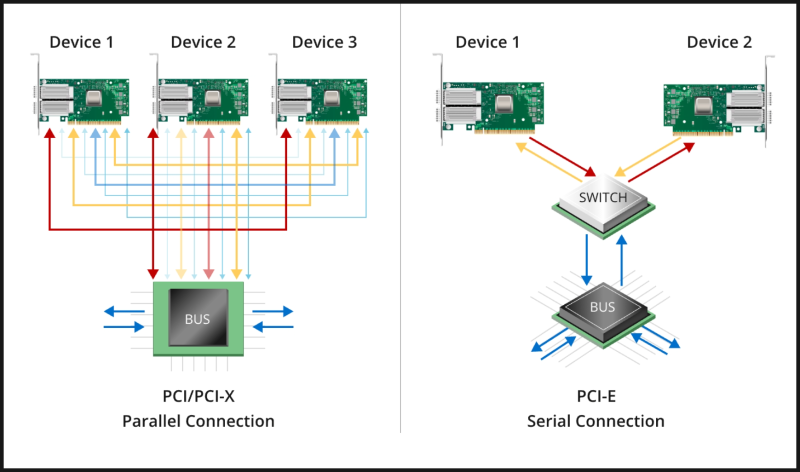 Device 1
Device 2
Device 3

BUS

PCI/PCI-X
Parallel Connection

Device 1
Device 2

SWITCH

BUS

PCI-E
Serial Connection