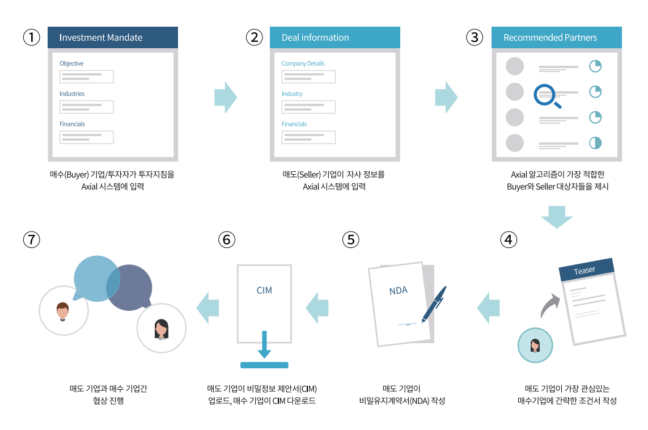 ①
Investment Mandate
Objective
Industries
Financials
매수(Buyer) 기업/투자자가 투자지침을 Axial 시스템에 입력

②
Deal information
Company Details
Industry
Financials
매도(Seller) 기업이 자사 정보를 Axial 시스템에 입력

③
Recommended Partners
Axial 알고리즘이 가장 적합한 Buyer와 Seller 대상자들을 제시

④
Teaser
매도 기업이 가장 관심있는 매수기업에 간략한 조건서 작성

⑤
NDA
매도 기업이 비밀유지계약서(NDA) 작성

⑥
CIM
매도 기업이 비밀정보 제안서(CIM) 업로드, 매수 기업이 CIM 다운로드

⑦
매도 기업과 매수 기업간 협상 진행